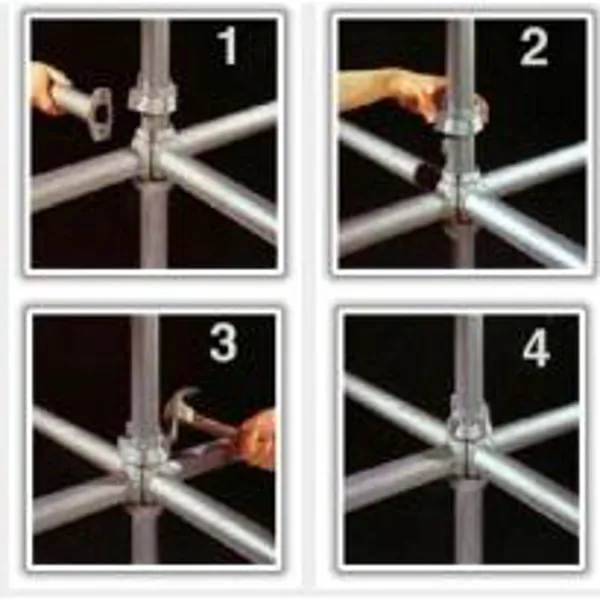 1

2

3

4